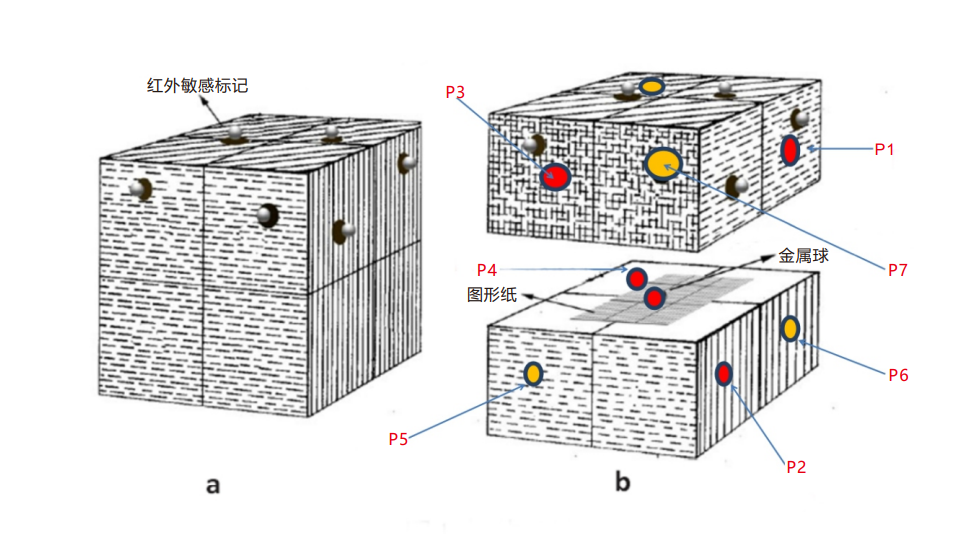 红外敏感标记

a

P3

P1

P7

P4

金属球

图形纸

P6

P5

P2

b